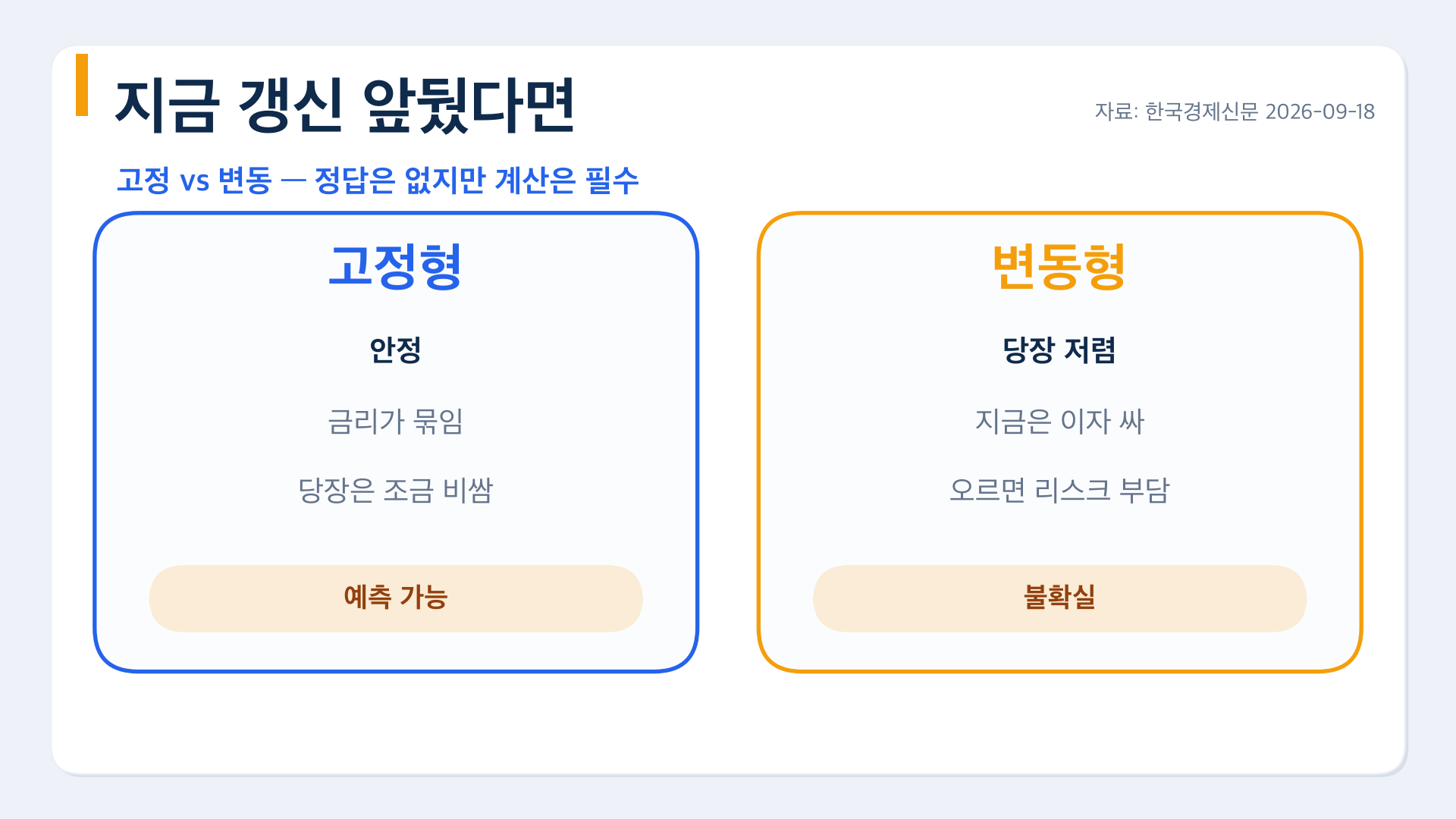 지금 갱신 앞뒀다면

자료: 한국경제신문 2026-09-18

고정 vs 변동 — 정답은 없지만 계산은 필수

고정형

안정

금리가 묶임

당장은 조금 비쌈

예측 가능

변동형

당장 저렴

지금은 이자 싸

오르면 리스크 부담

불확실