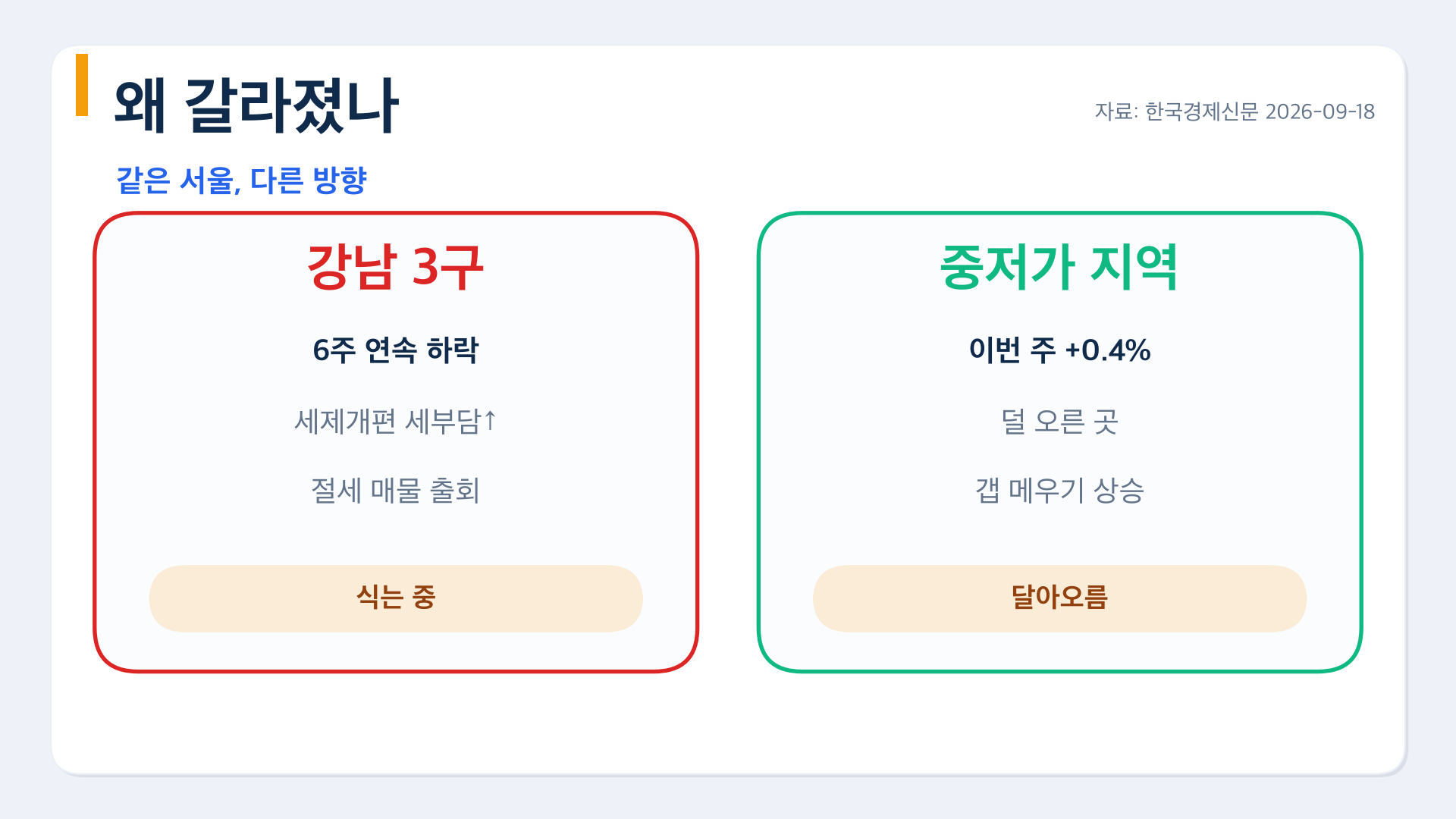 왜 갈라졌나

자료: 한국경제신문 2026-09-18

같은 서울, 다른 방향

강남 3구

6주 연속 하락

세제개편 세부담↑

절세 매물 출회

식는 중

중저가 지역

이번 주 +0.4%

덜 오른 곳

갭 메우기 상승

달아오름