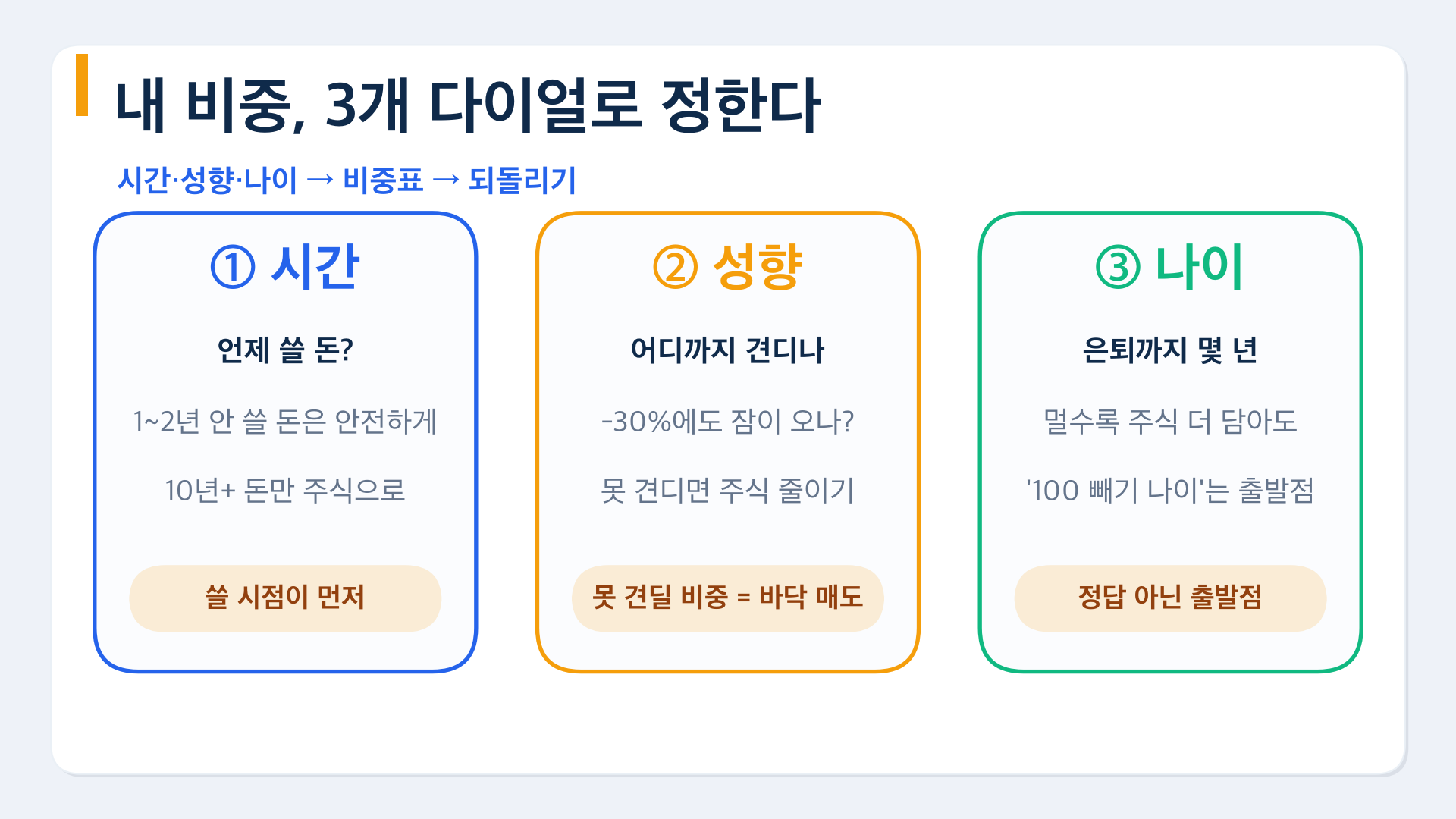 내 비중, 3개 다이얼로 정한다

시간·성향·나이 → 비중표 → 되돌리기

① 시간

언제 쓸 돈?

1~2년 안 쓸 돈은 안전하게

10년+ 돈만 주식으로

쓸 시점이 먼저

② 성향

어디까지 견디나

-30%에도 잠이 오나?

못 견디면 주식 줄이기

못 견딜 비중 = 바닥 매도

③ 나이

은퇴까지 몇 년

멀수록 주식 더 담아도

'100 빼기 나이'는 출발점

정답 아닌 출발점